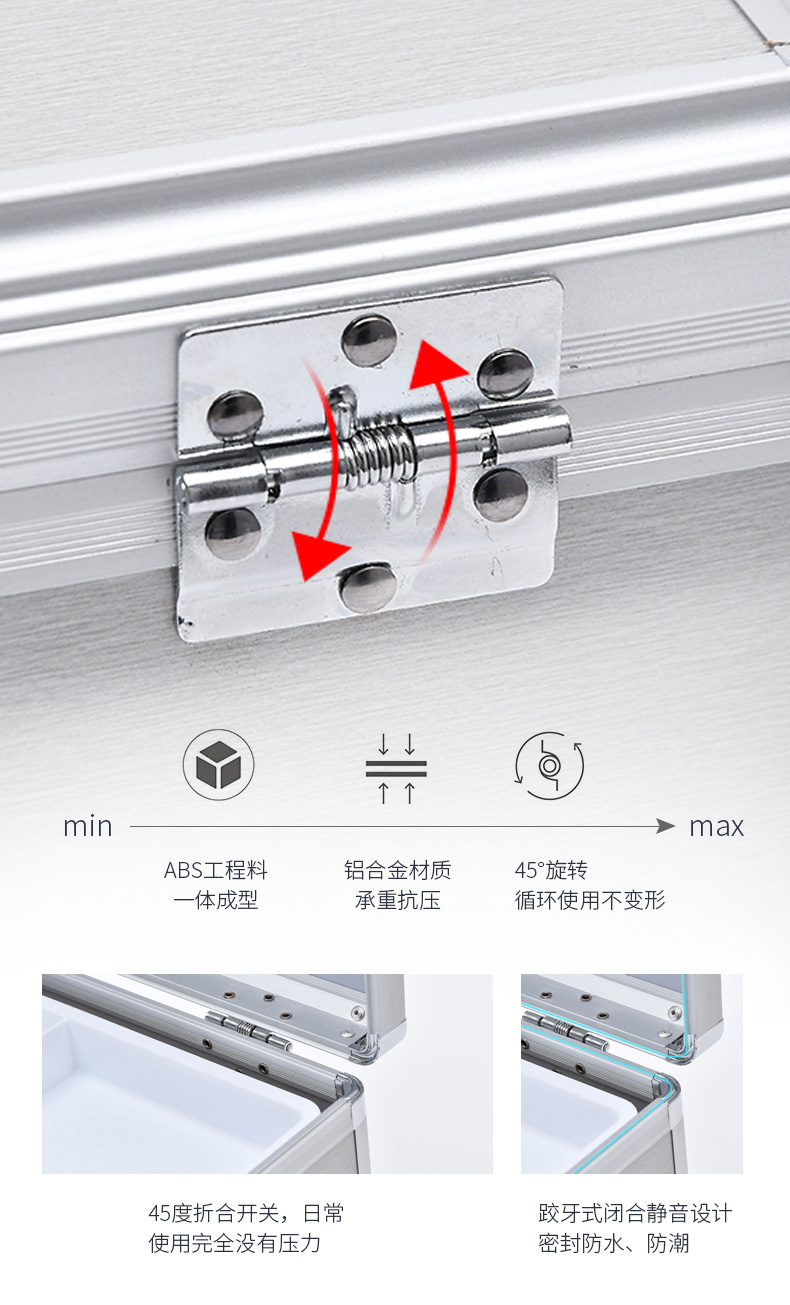 min

max

ABS工程料
一体成型

铝合金材质
承重抗压

45°旋转
循环使用不变形

45度折合开关，日常
使用完全没有压力

跤牙式闭合静音设计
密封防水、防潮